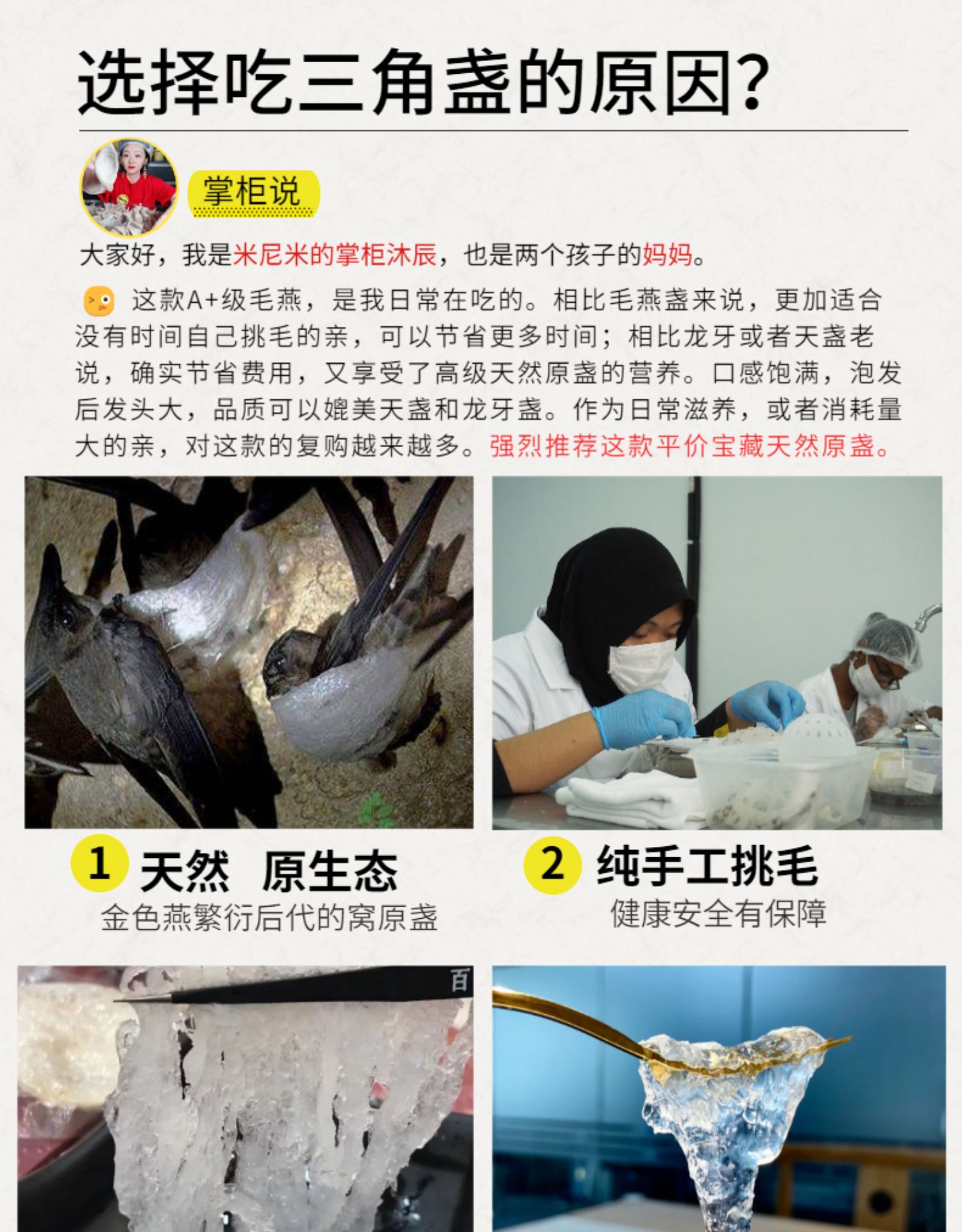 选择吃三角盏的原因?

掌柜说

大家好，我是米尼米的掌柜沐辰，也是两个孩子的妈妈。

这款A+级毛燕，是我日常在吃的。相比毛燕盏来说，更加适合没有时间自己挑毛的亲，可以节省更多时间；相比龙牙或者天盏老说，确实节省费用，又享受了高级天然原盏的营养。口感饱满，泡发后发头大，品质可以媲美天盏和龙牙盏。作为日常滋养，或者消耗量大的亲，对这款的复购越来越多。强烈推荐这款平价宝藏天然原盏。

1 天然 原生态
金色燕繁衍后代的窝原盏

2 纯手工挑毛
健康安全有保障

百