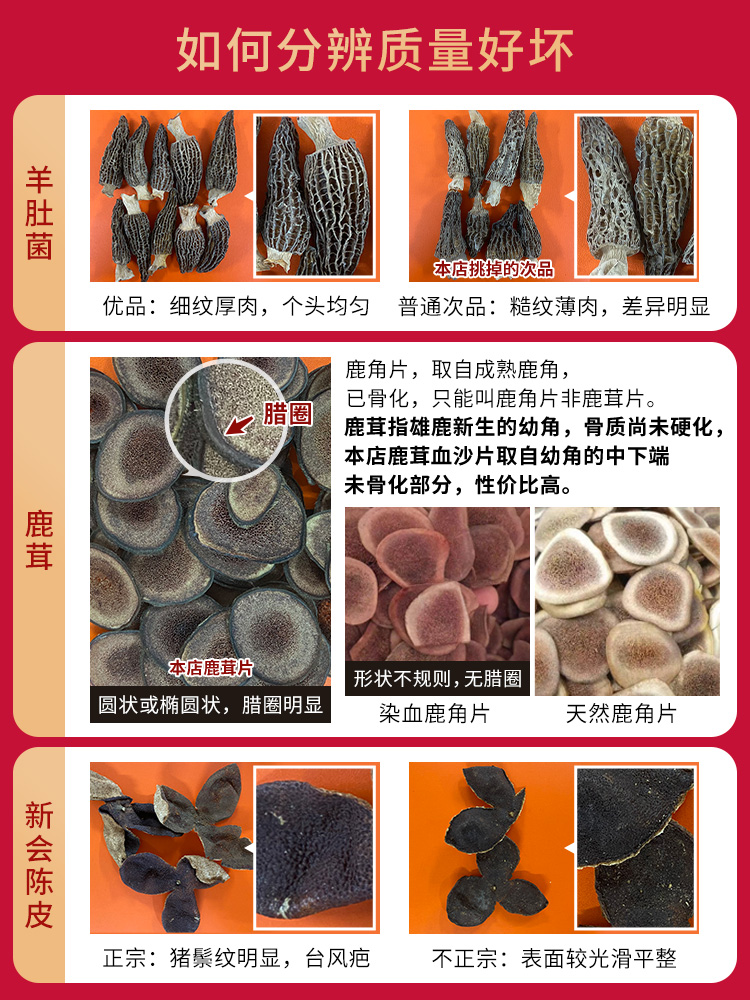 如何分辨质量好坏

羊肚菌

本店挑掉的次品

优品：细纹厚肉，个头均匀

普通次品：糙纹薄肉，差异明显

鹿茸

腊圈

本店鹿茸片

圆状或椭圆状，腊圈明显

鹿角片，取自成熟鹿角，已骨化，只能叫鹿角片非鹿茸片。

鹿茸指雄鹿新生的幼角，骨质尚未硬化，本店鹿茸血沙片取自幼角的中下端未骨化部分，性价比高。

形状不规则，无腊圈

染血鹿角片

天然鹿角片

新会陈皮

正宗：猪鬃纹明显，台风疤

不正宗：表面较光滑平整