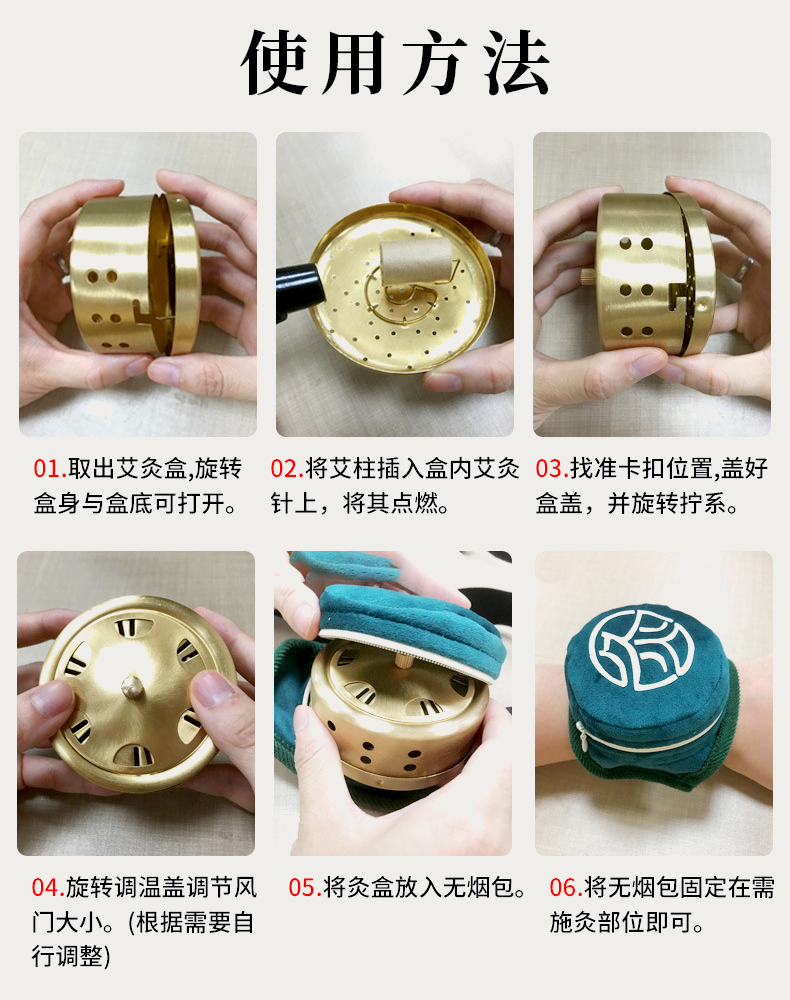 使用方法

01.取出艾灸盒,旋转盒身与盒底可打开。

02.将艾柱插入盒内艾灸针上，将其点燃。

03.找准卡扣位置,盖好盒盖，并旋转拧系。

04.旋转调温盖调节风门大小。(根据需要自行调整)

05.将灸盒放入无烟包。

06.将无烟包固定在需施灸部位即可。