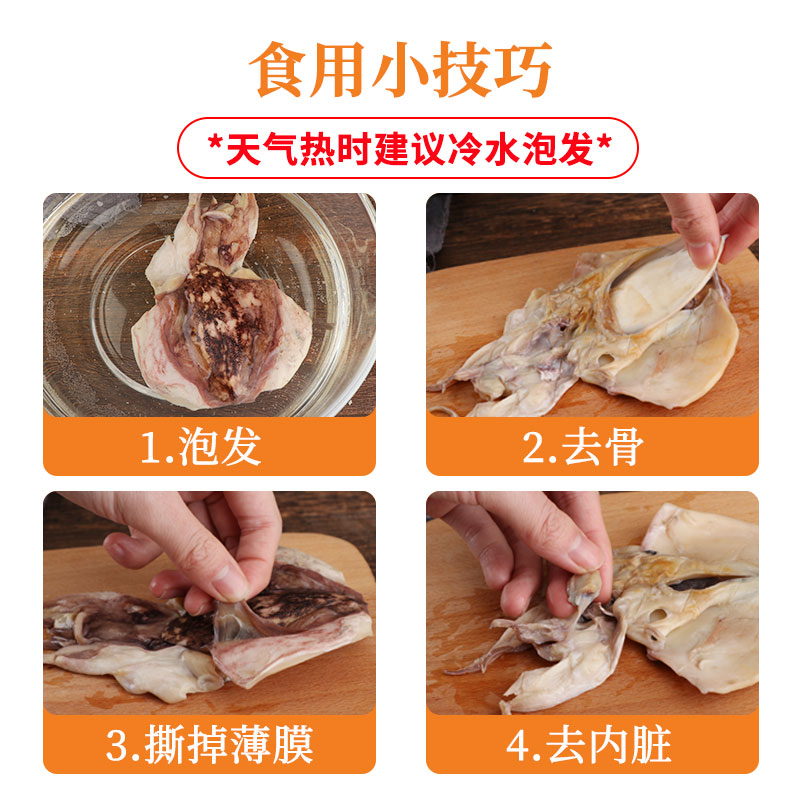 食用小技巧

*天气热时建议冷水泡发*

1.泡发

2.去骨

3.撕掉薄膜

4.去内脏