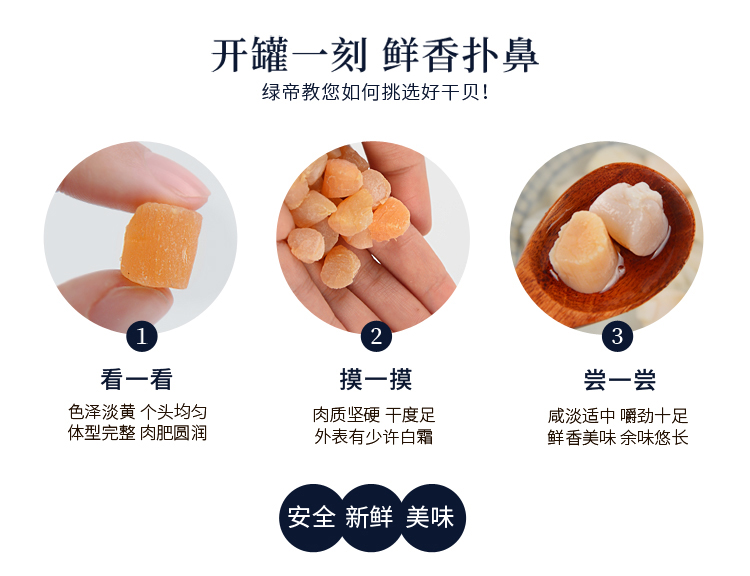 开罐一刻 鲜香扑鼻
绿帝教您如何挑选好干贝！

1
看一看
色泽淡黄 个头均匀
体型完整 肉肥圆润

2
摸一摸
肉质坚硬 干度足
外表有少许白霜

3
尝一尝
咸淡适中 嚼劲十足
鲜香美味 余味悠长

安全 新鲜 美味