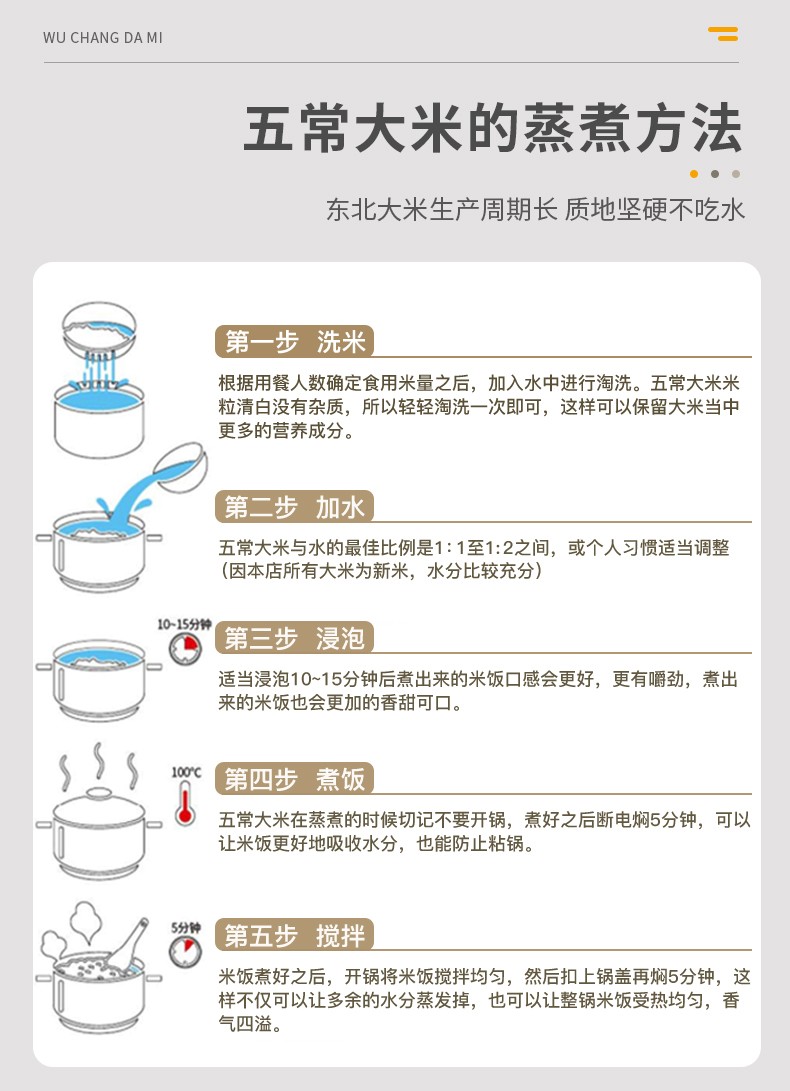 WU CHANG DA MI

五常大米的蒸煮方法

东北大米生产周期长 质地坚硬不吃水

第一步 洗米

根据用餐人数确定食用米量之后，加入水中进行淘洗。五常大米米粒清白没有杂质，所以轻轻淘洗一次即可，这样可以保留大米当中更多的营养成分。

第二步 加水

五常大米与水的最佳比例是1:1至1:2之间，或个人习惯适当调整（因本店所有大米为新米，水分比较充分）

10~15分钟

第三步 浸泡

适当浸泡10~15分钟后煮出来的米饭口感会更好，更有嚼劲，煮出来的米饭也会更加的香甜可口。

100°C

第四步 煮饭

五常大米在蒸煮的时候切记不要开锅，煮好之后断电焖5分钟，可以让米饭更好地吸收水分，也能防止粘锅。

5分钟

第五步 搅拌

米饭煮好之后，开锅将米饭搅拌均匀，然后扣上锅盖再焖5分钟，这样不仅可以让多余的水分蒸发掉，也可以让整锅米饭受热均匀，香气四溢。