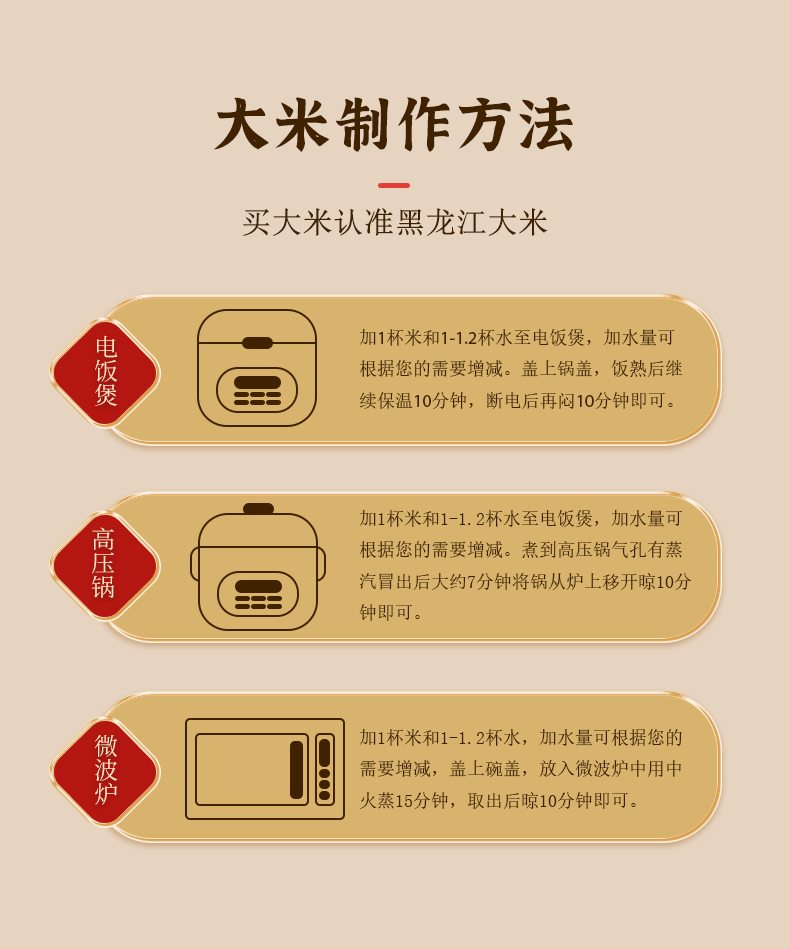 大米制作方法

买大米认准黑龙江大米

电饭煲

加1杯米和1-1.2杯水至电饭煲，加水量可根据您的需要增减。盖上锅盖，饭熟后继续保温10分钟，断电后再闷10分钟即可。

高压锅

加1杯米和1-1.2杯水至电饭煲，加水量可根据您的需要增减。煮到高压锅气孔有蒸汽冒出后大约7分钟将锅从炉上移开晾10分钟即可。

微波炉

加1杯米和1-1.2杯水，加水量可根据您的需要增减，盖上碗盖，放入微波炉中用中火蒸15分钟，取出后晾10分钟即可。