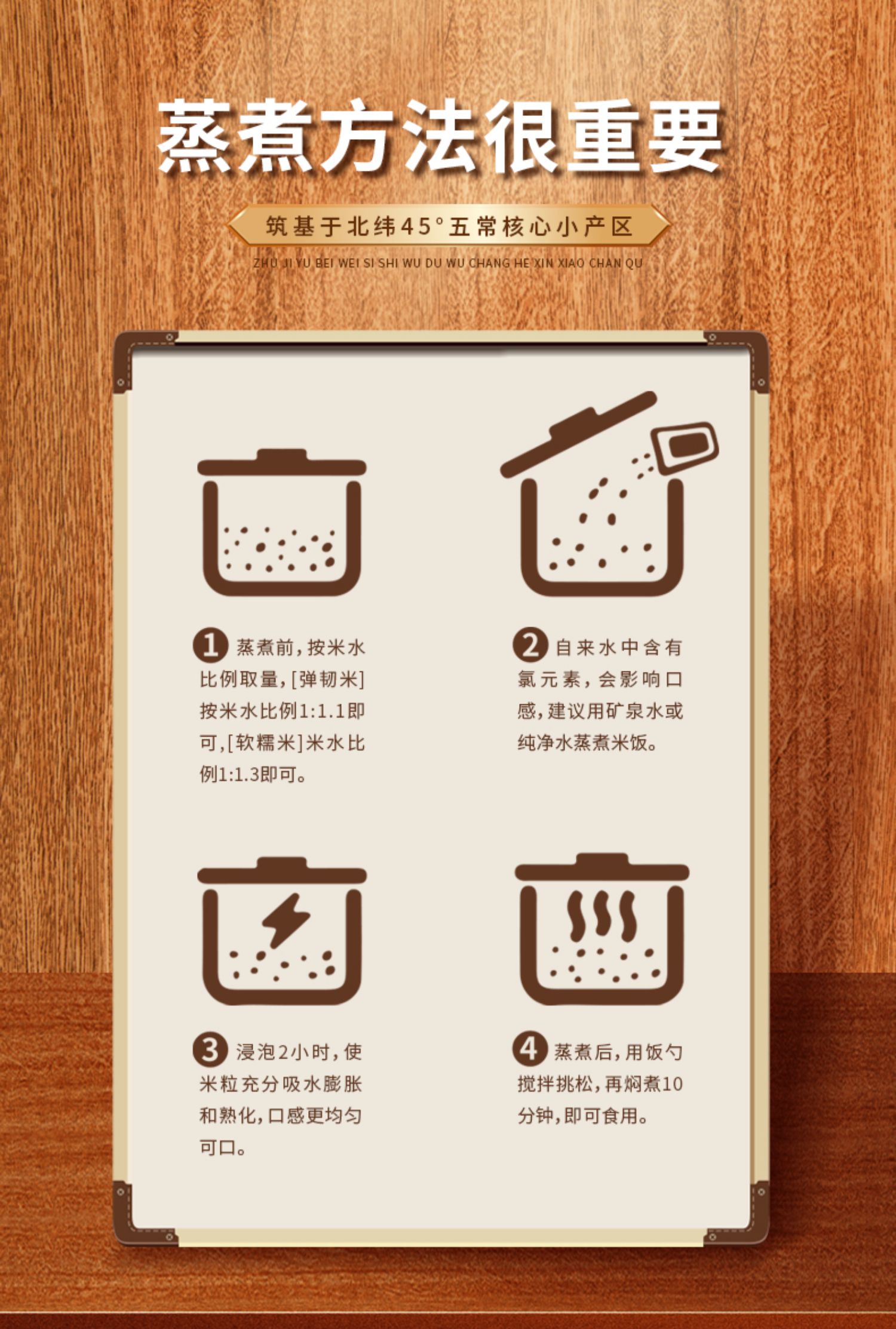 蒸煮方法很重要

筑基于北纬45°五常核心小产区

ZHU JI YU BEI WEI SI SHI WU DU WU CHANG HE XIN XIAO CHAN QU

1 蒸煮前，按米水比例取量，[弹韧米]按米水比例1:1.1即可，[软糯米]米水比例1:1.3即可。

2 自来水中含有氯元素，会影响口感，建议用矿泉水或纯净水蒸煮米饭。

3 浸泡2小时，使米粒充分吸水膨胀和熟化，口感更均匀可口。

4 蒸煮后，用饭勺搅拌挑松，再焖煮10分钟，即可食用。